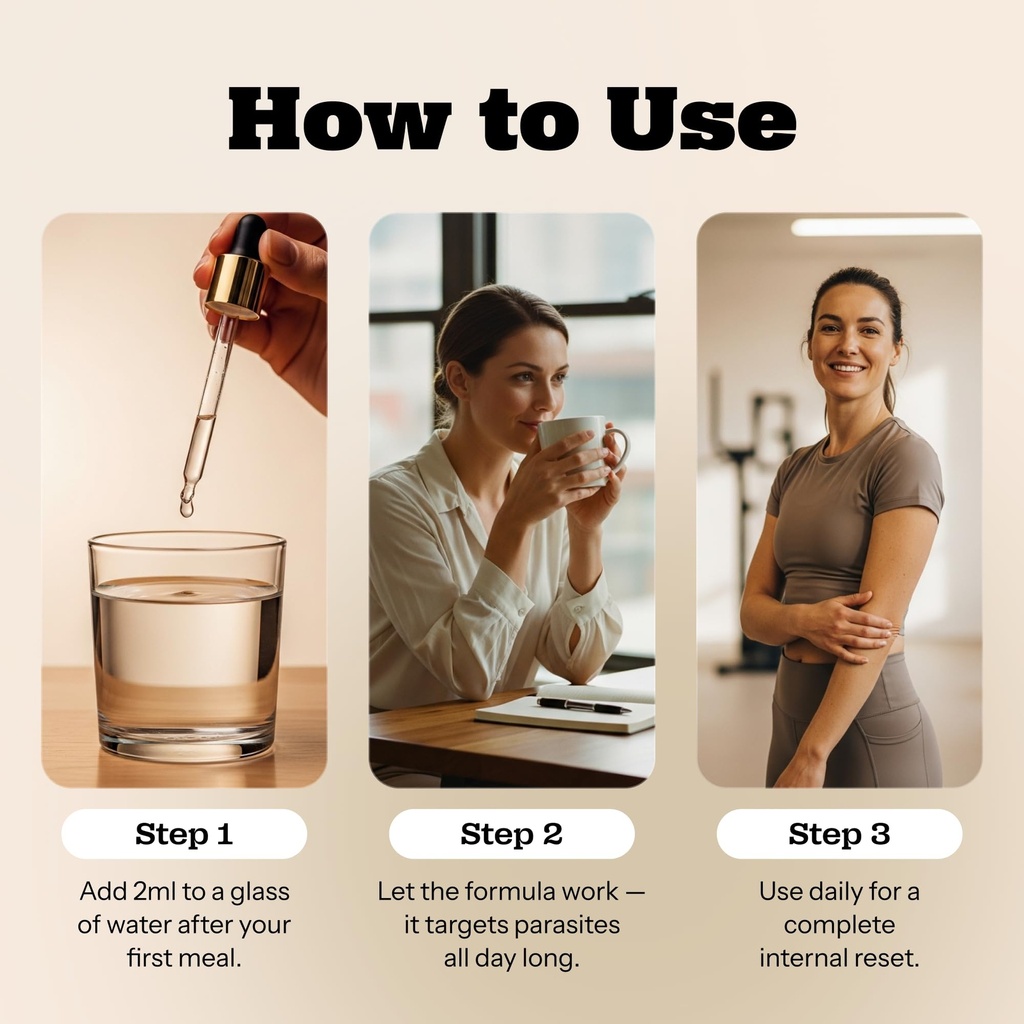 How to Use

Step 1

Add 2ml to a glass of water after your first meal.

Step 2

Let the formula work — it targets parasites all day long.

Step 3

Use daily for a complete internal reset.